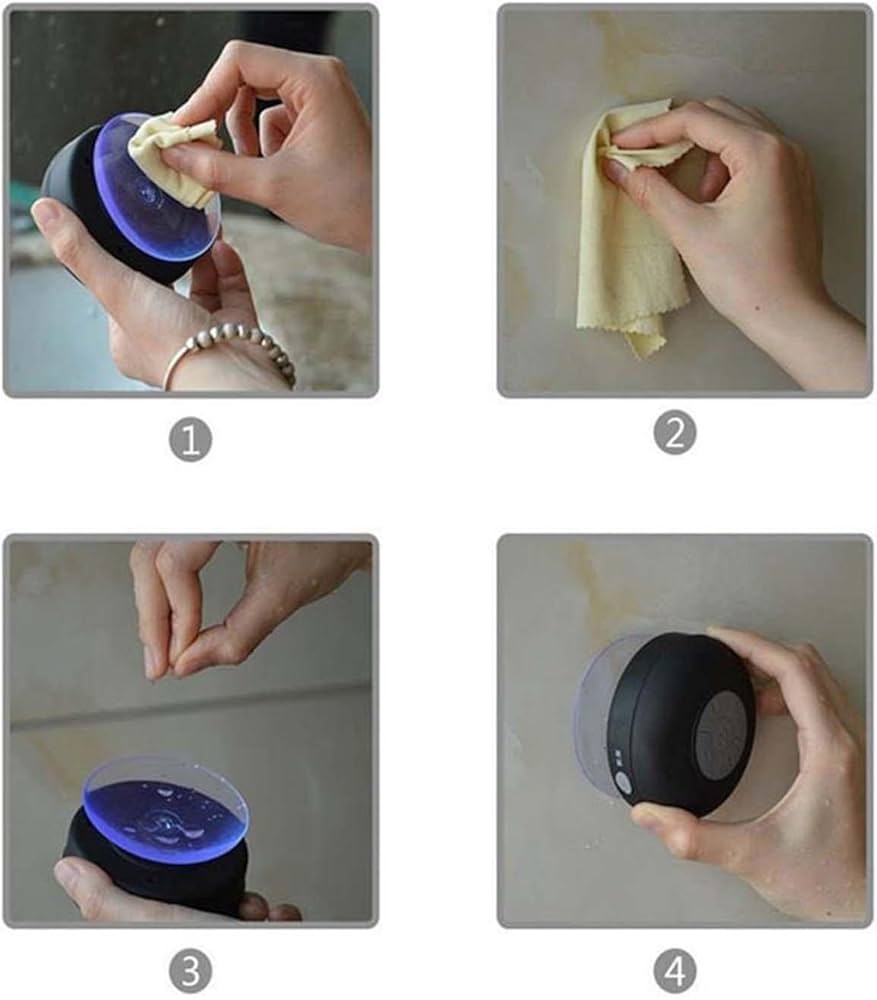 1

2

3

4